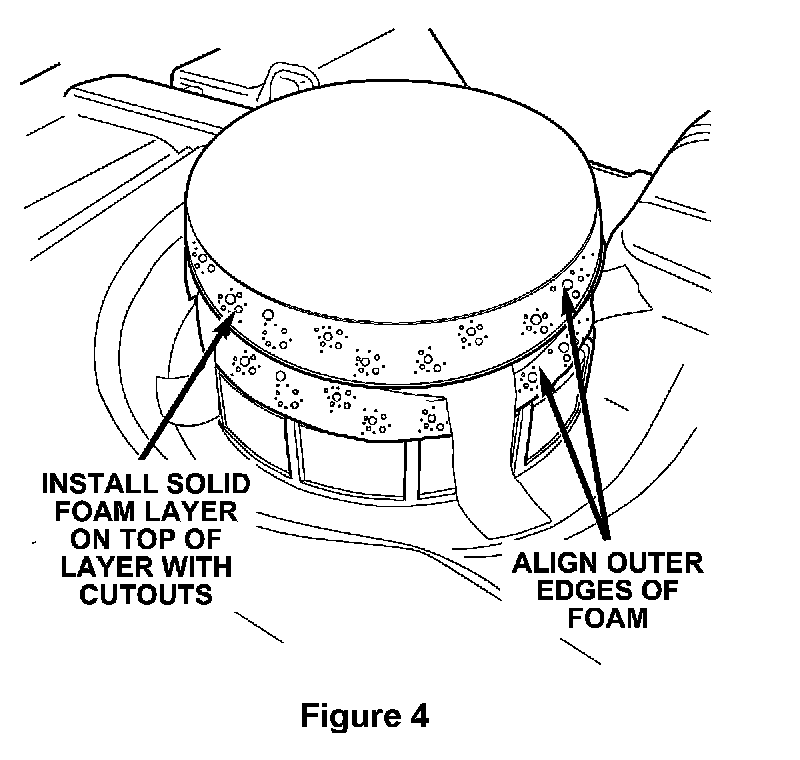 INSTALL SOLID FOAM LAYER ON TOP OF LAYER WITH CUTOUTS

ALIGN OUTER EDGES OF FOAM

Figure 4