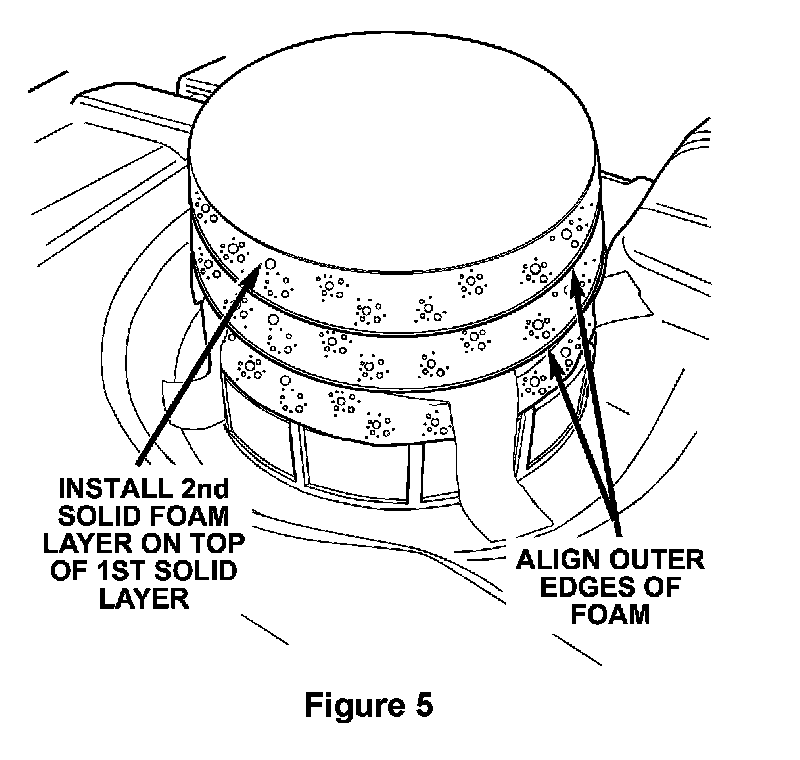 INSTALL 2nd SOLID FOAM LAYER ON TOP OF 1ST SOLID LAYER

ALIGN OUTER EDGES OF FOAM

Figure 5