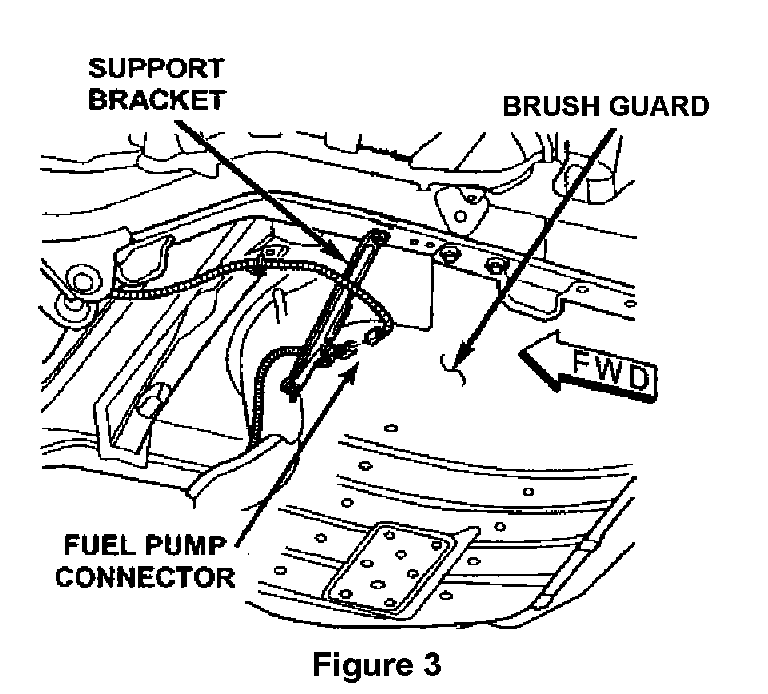 SUPPORT BRACKET

BRUSH GUARD

FWD

FUEL PUMP CONNECTOR

Figure 3