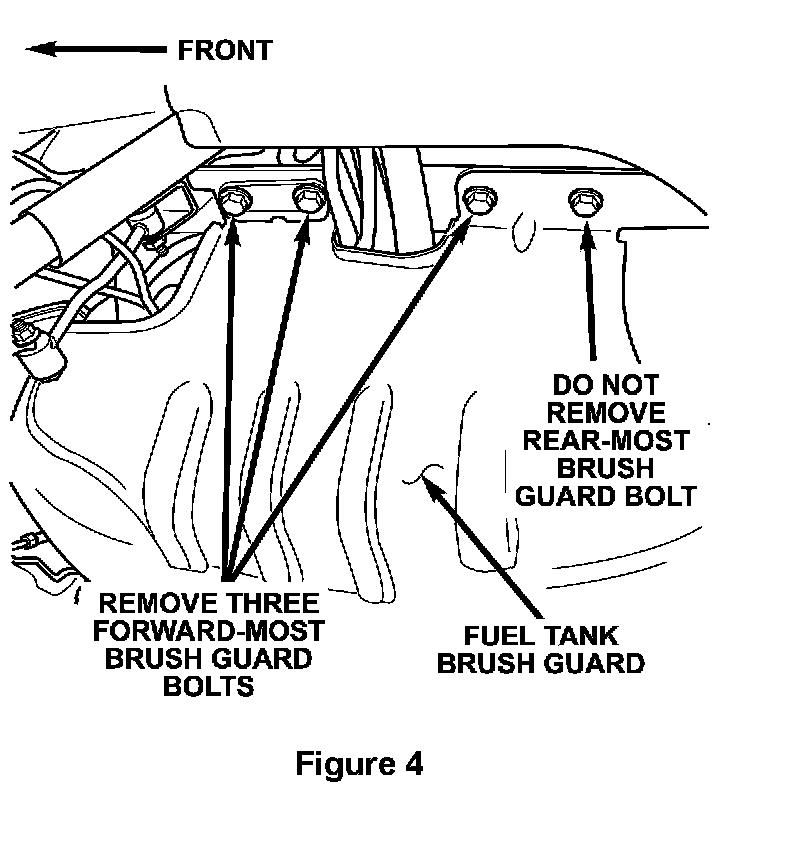 FRONT

DO NOT REMOVE REAR-MOST BRUSH GUARD BOLT

REMOVE THREE FORWARD-MOST BRUSH GUARD BOLTS

FUEL TANK BRUSH GUARD

Figure 4