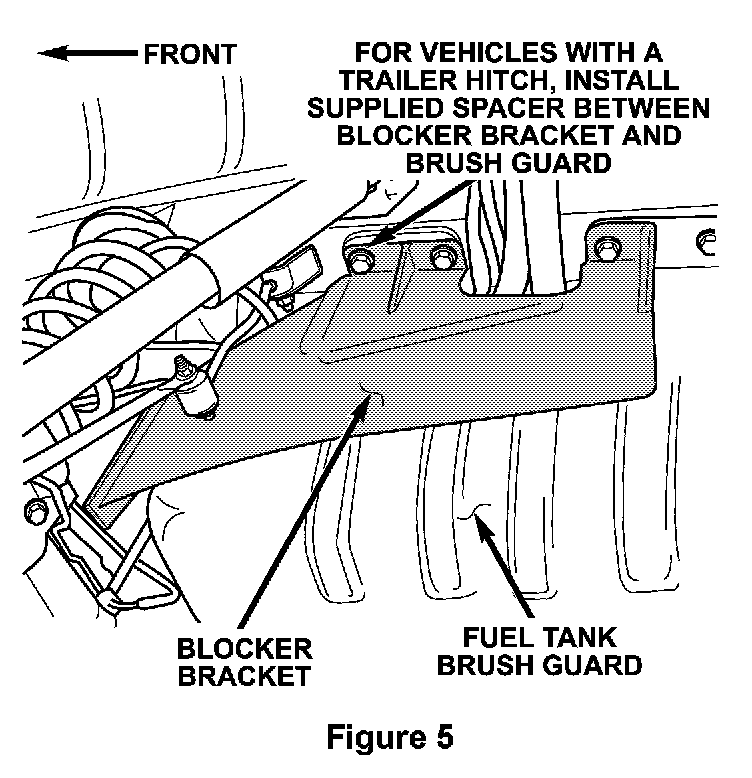 FRONT

FOR VEHICLES WITH A TRAILER HITCH, INSTALL SUPPLIED SPACER BETWEEN BLOCKER BRACKET AND BRUSH GUARD

BLOCKER BRACKET

FUEL TANK BRUSH GUARD

Figure 5