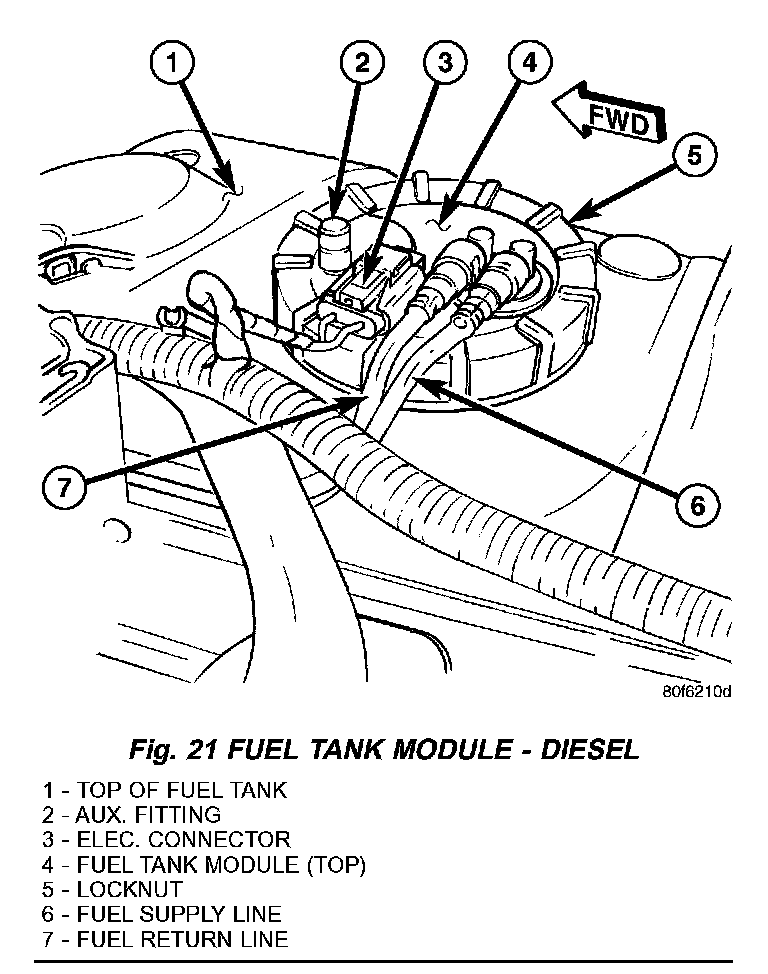 1
2
3
4
FWD
5
7
6
80f6210d

Fig. 21 FUEL TANK MODULE - DIESEL

1 - TOP OF FUEL TANK
2 - AUX. FITTING
3 - ELEC. CONNECTOR
4 - FUEL TANK MODULE (TOP)
5 - LOCKNUT
6 - FUEL SUPPLY LINE
7 - FUEL RETURN LINE