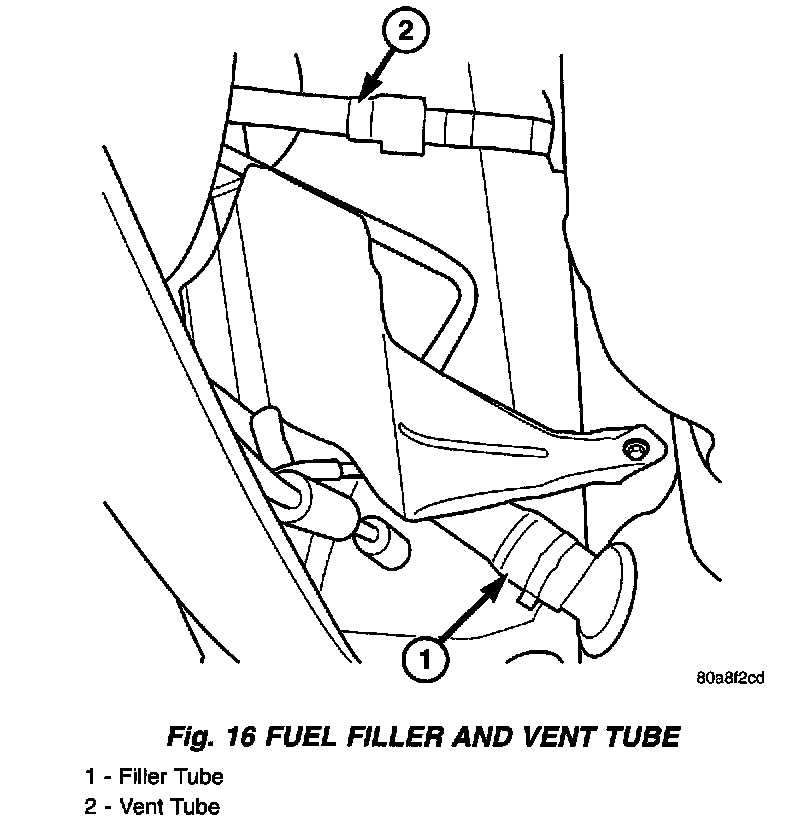 2

1

80a8f2cd

Fig. 16 FUEL FILLER AND VENT TUBE

1 - Filler Tube
2 - Vent Tube