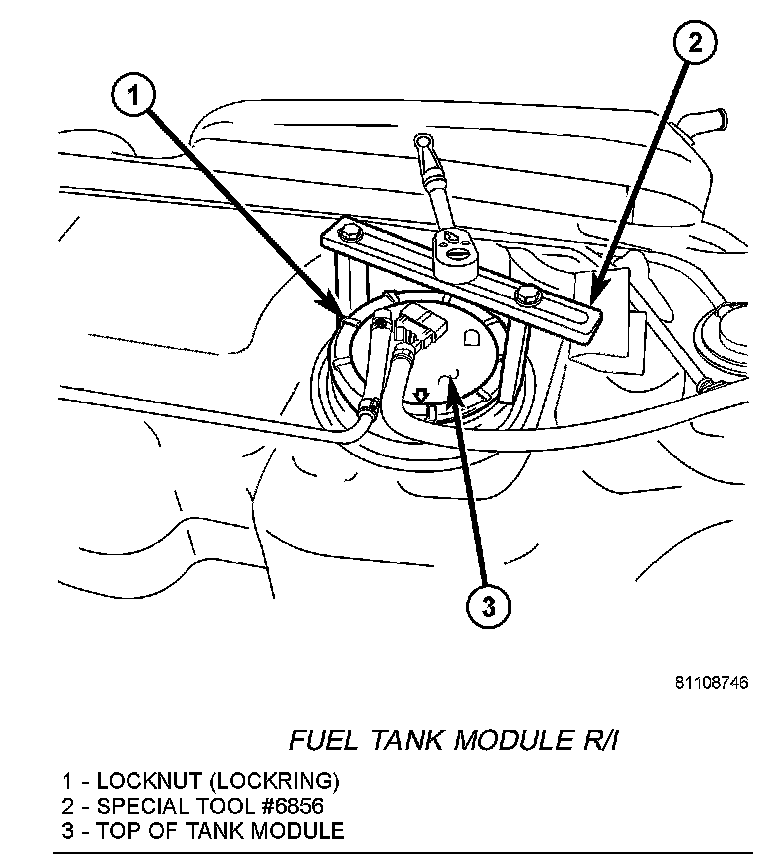 1

2

3

81108746

FUEL TANK MODULE R/I

1 - LOCKNUT (LOCKRING)
2 - SPECIAL TOOL #6856
3 - TOP OF TANK MODULE