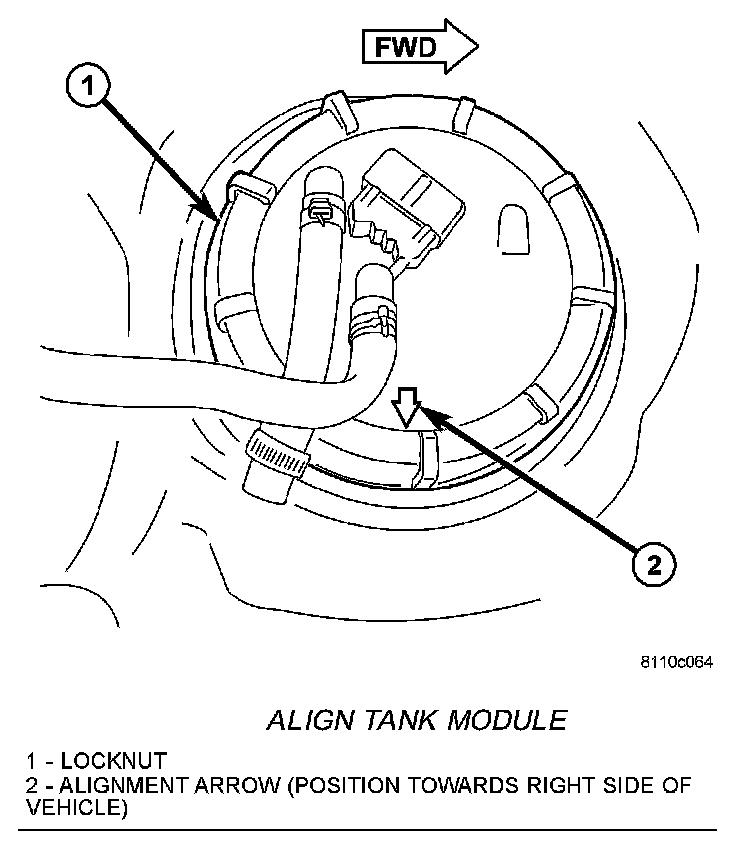 FWD

1

2

8110c064

ALIGN TANK MODULE

1 - LOCKNUT
2 - ALIGNMENT ARROW (POSITION TOWARDS RIGHT SIDE OF VEHICLE)