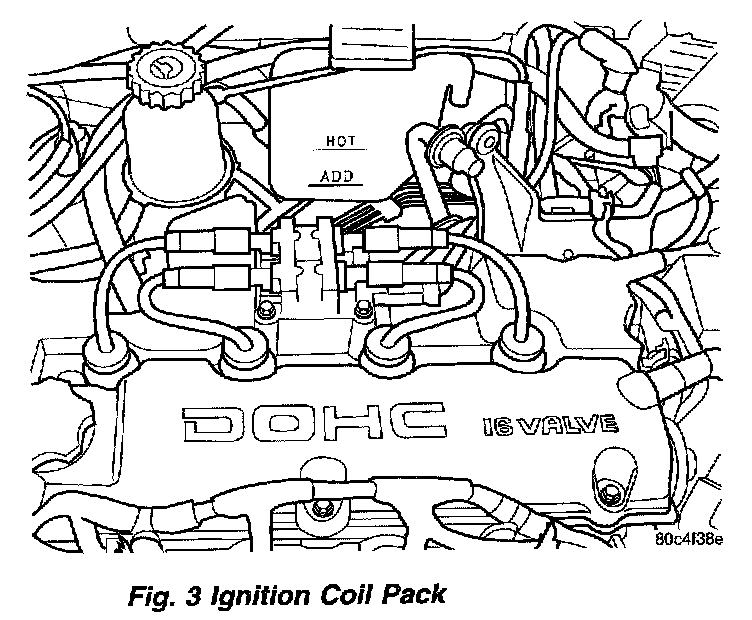 HOT
ADD
DOHC
16 VALVE
80c4f38e

Fig. 3 Ignition Coil Pack