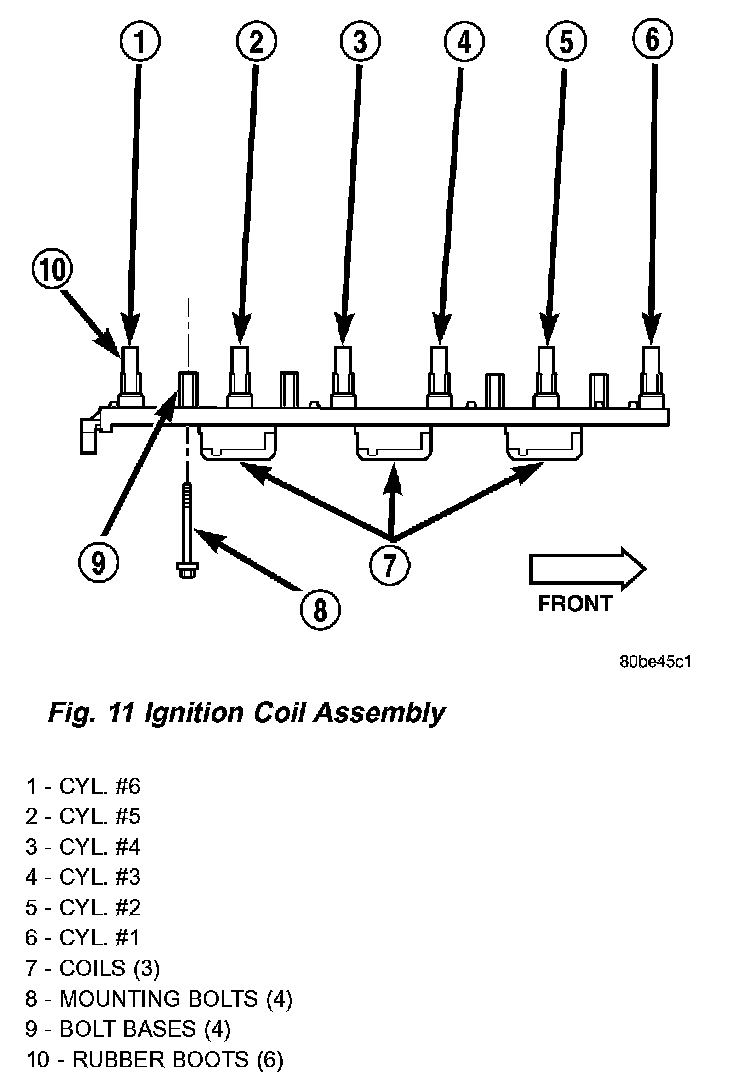 1
2
3
4
5
6
10
9
7
8
FRONT
80be45c1

Fig. 11 Ignition Coil Assembly

1 - CYL. #6
2 - CYL. #5
3 - CYL. #4
4 - CYL. #3
5 - CYL. #2
6 - CYL. #1
7 - COILS (3)
8 - MOUNTING BOLTS (4)
9 - BOLT BASES (4)
10 - RUBBER BOOTS (6)