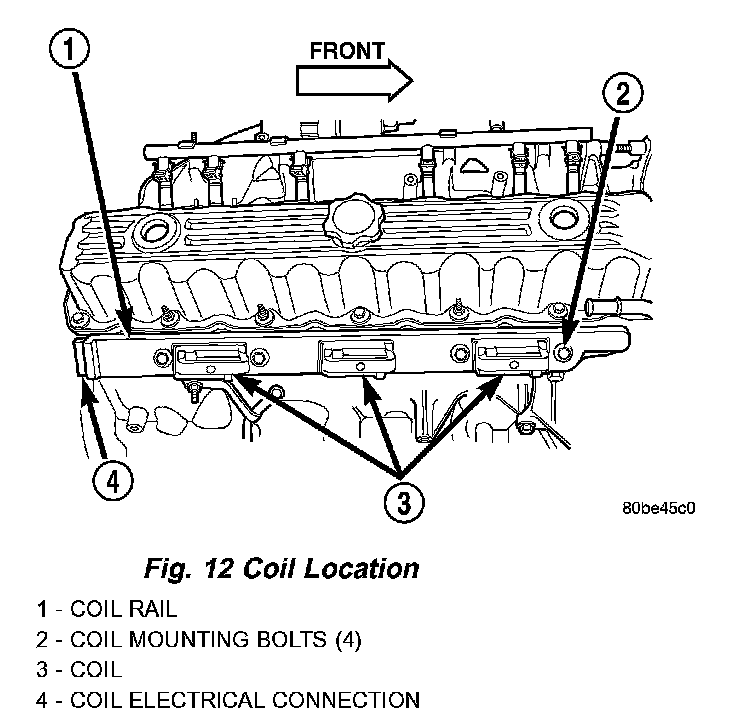 1

FRONT

2

4

3

80be45c0

Fig. 12 Coil Location

1 - COIL RAIL
2 - COIL MOUNTING BOLTS (4)
3 - COIL
4 - COIL ELECTRICAL CONNECTION