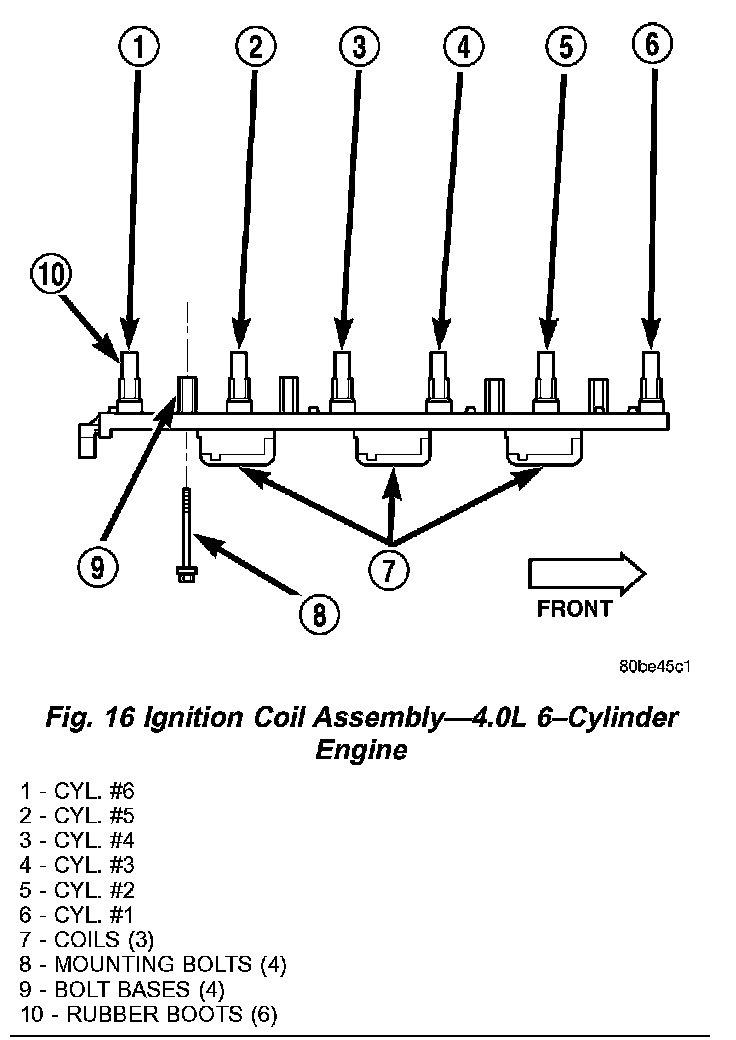 1
2
3
4
5
6
10
9
7
8
FRONT

80be45c1

Fig. 16 Ignition Coil Assembly—4.0L 6–Cylinder Engine

1 - CYL. #6
2 - CYL. #5
3 - CYL. #4
4 - CYL. #3
5 - CYL. #2
6 - CYL. #1
7 - COILS (3)
8 - MOUNTING BOLTS (4)
9 - BOLT BASES (4)
10 - RUBBER BOOTS (6)