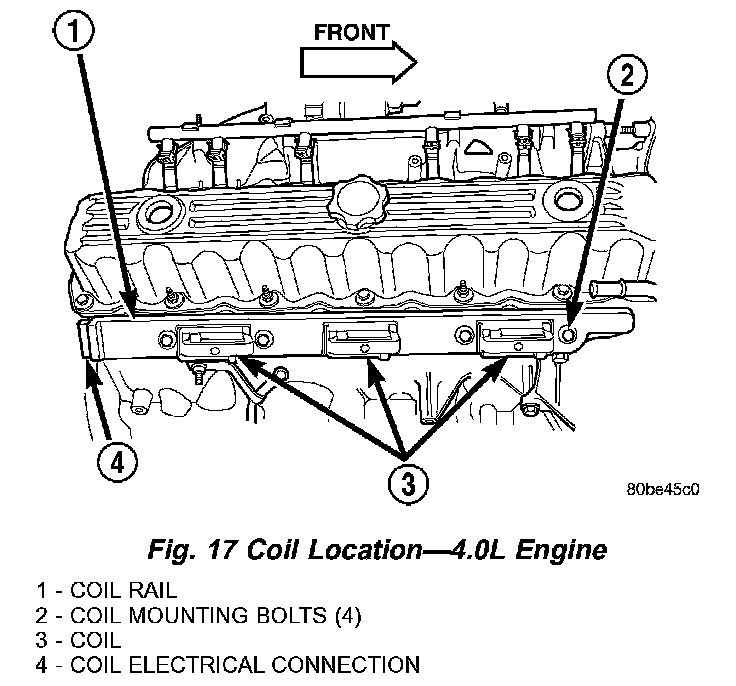 1

FRONT

2

4

3

80be45c0

Fig. 17 Coil Location—4.0L Engine

1 - COIL RAIL
2 - COIL MOUNTING BOLTS (4)
3 - COIL
4 - COIL ELECTRICAL CONNECTION