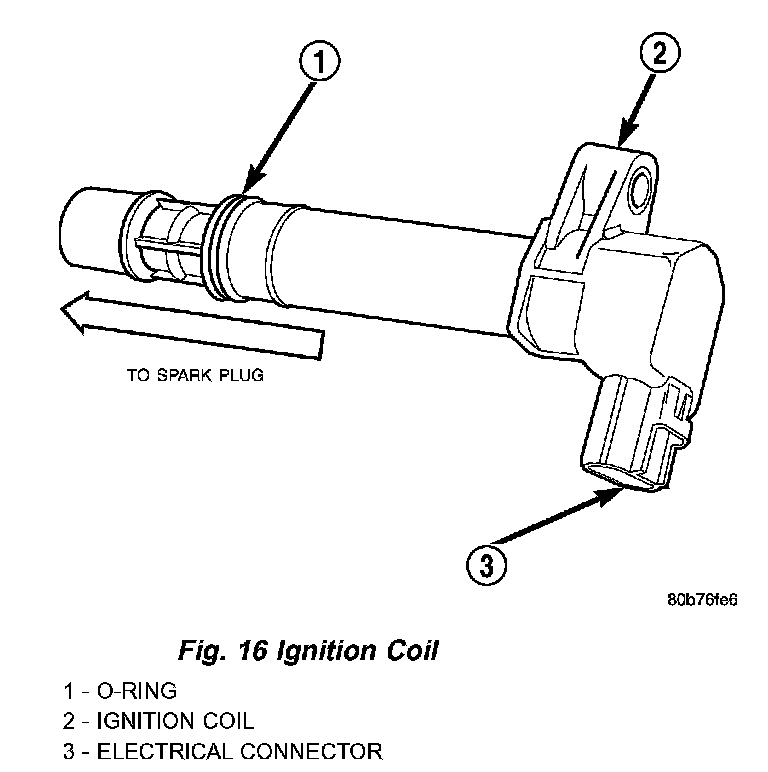 1

2

TO SPARK PLUG

3

80b76fe6

Fig. 16 Ignition Coil

1 - O-RING
2 - IGNITION COIL
3 - ELECTRICAL CONNECTOR