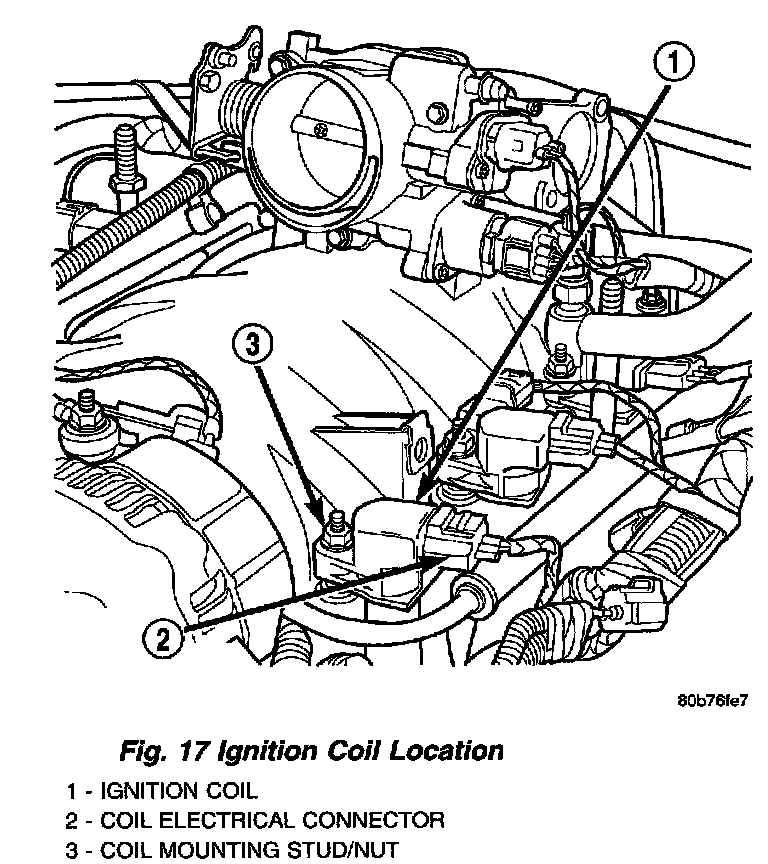 1

3

2

80b76fe7

Fig. 17 Ignition Coil Location

1 - IGNITION COIL
2 - COIL ELECTRICAL CONNECTOR
3 - COIL MOUNTING STUD/NUT