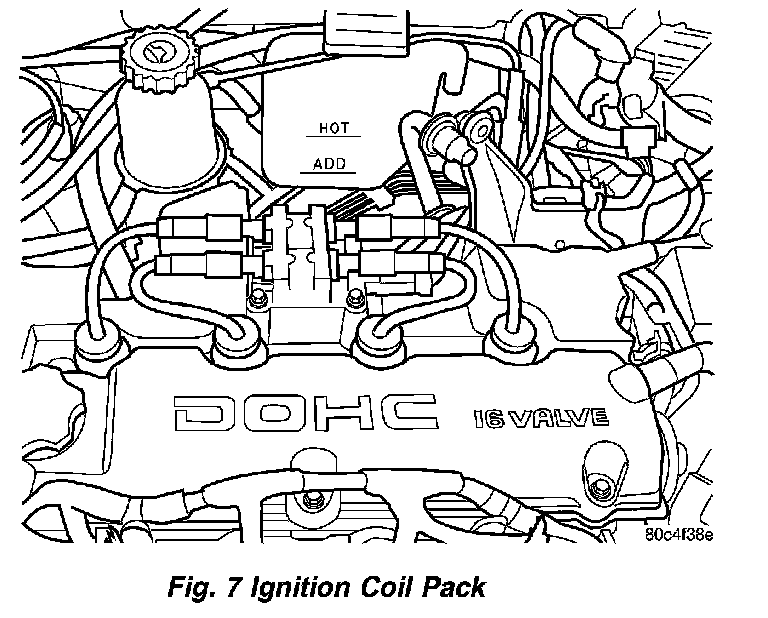 HOT
ADD
DOHC
16 VALVE
80c4f38e
Fig. 7 Ignition Coil Pack