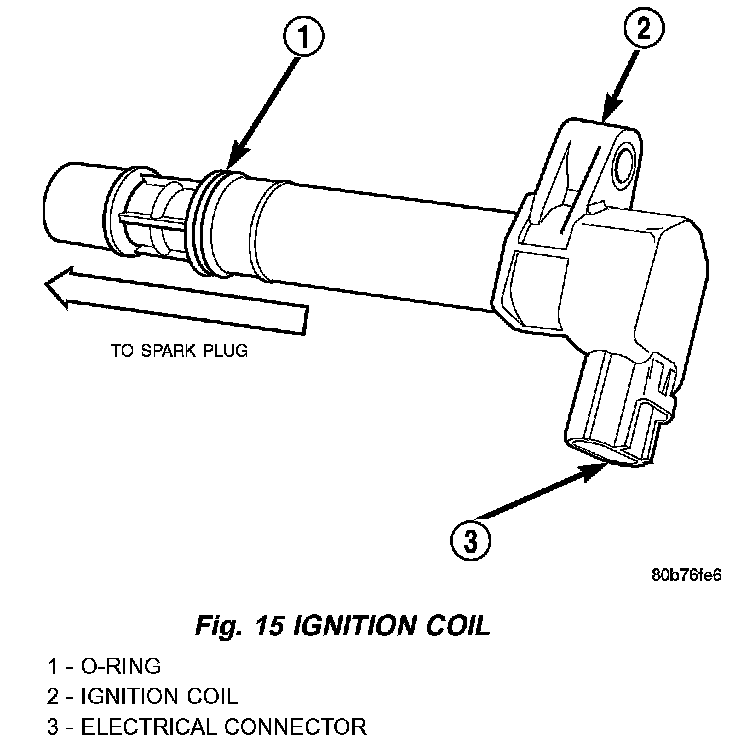 1

2

TO SPARK PLUG

3

80b76fe6

Fig. 15 IGNITION COIL

1 - O-RING
2 - IGNITION COIL
3 - ELECTRICAL CONNECTOR