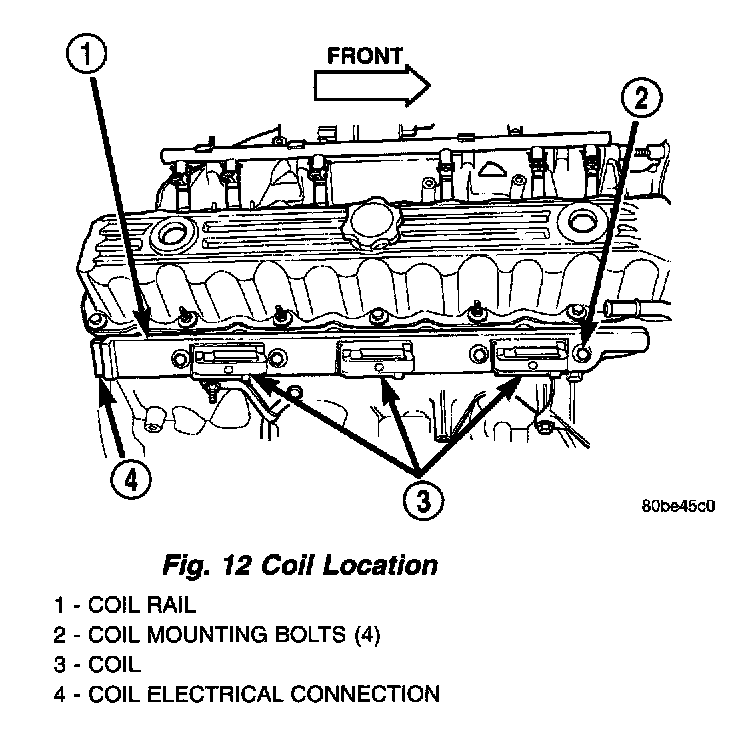 1

FRONT

2

4

3

80be45c0

Fig. 12 Coil Location

1 - COIL RAIL
2 - COIL MOUNTING BOLTS (4)
3 - COIL
4 - COIL ELECTRICAL CONNECTION