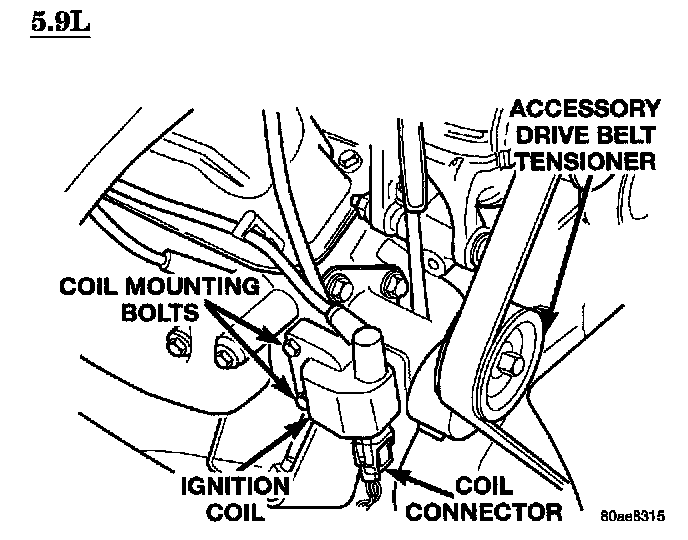 5.9L

ACCESSORY DRIVE BELT TENSIONER

COIL MOUNTING BOLTS

IGNITION COIL

COIL CONNECTOR

80ae8315