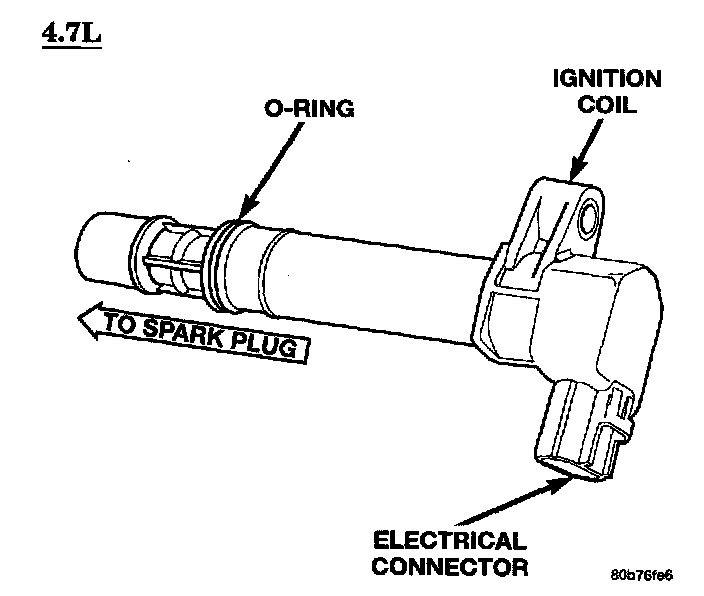 4.7L

O-RING

IGNITION COIL

TO SPARK PLUG

ELECTRICAL CONNECTOR

80b76fe6