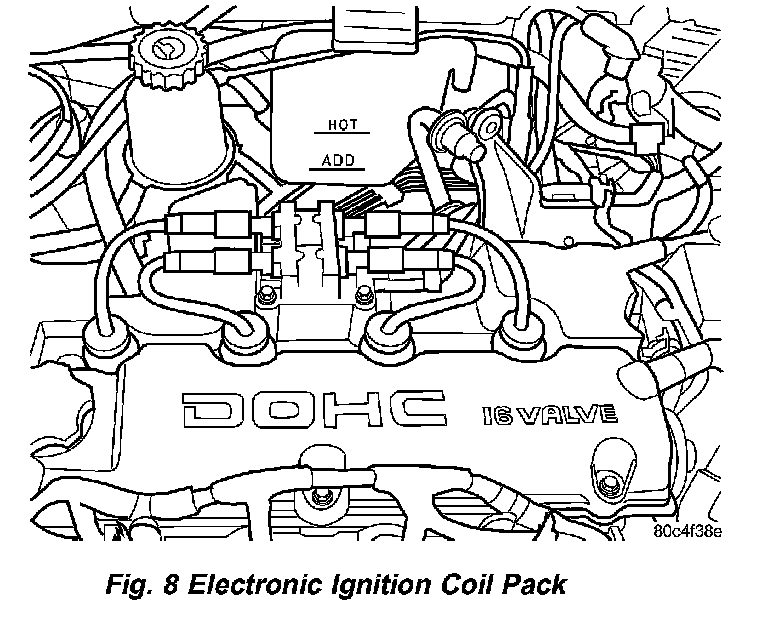 HOT
ADD
DOHC
16 VALVE
80c4f38e
Fig. 8 Electronic Ignition Coil Pack