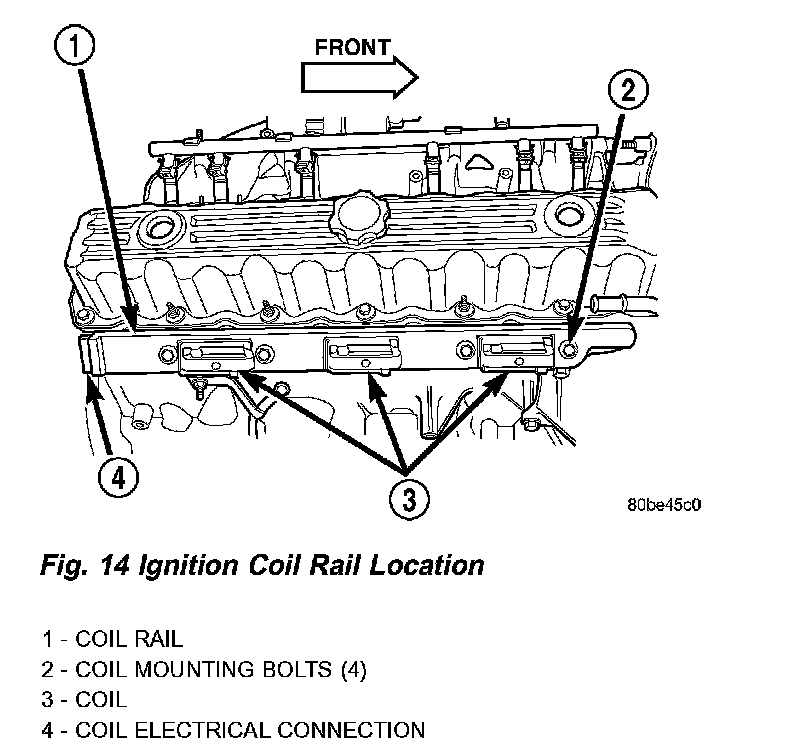 1
FRONT
2
4
3
80be45c0

Fig. 14 Ignition Coil Rail Location

1 - COIL RAIL
2 - COIL MOUNTING BOLTS (4)
3 - COIL
4 - COIL ELECTRICAL CONNECTION