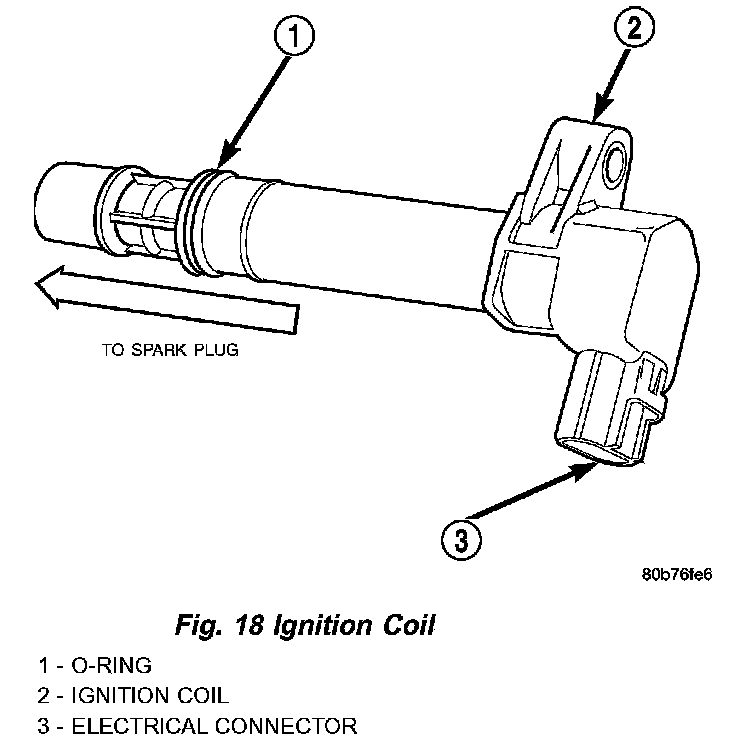 1

2

TO SPARK PLUG

3

80b76fe6

Fig. 18 Ignition Coil

1 - O-RING
2 - IGNITION COIL
3 - ELECTRICAL CONNECTOR