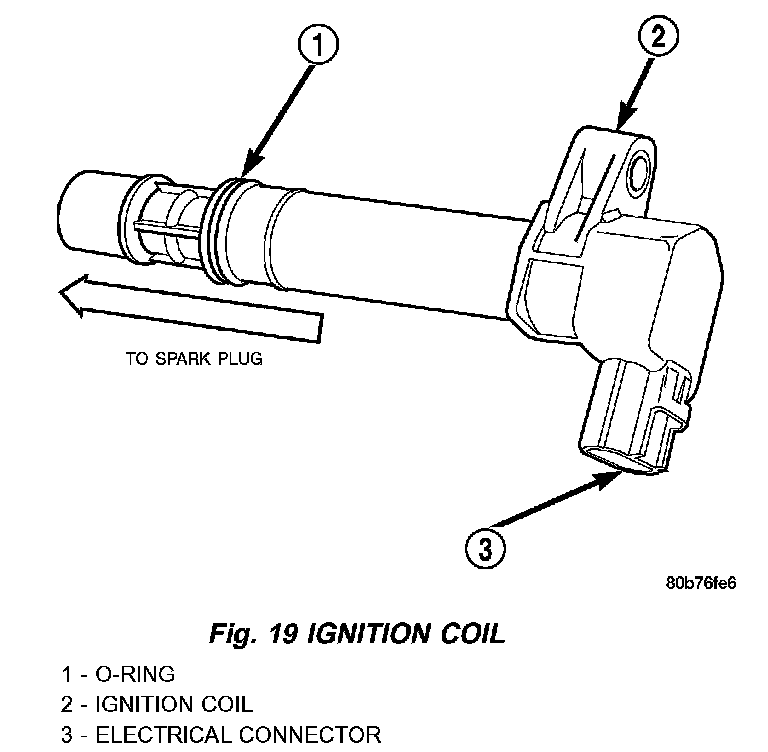 1

2

TO SPARK PLUG

3

80b76fe6

Fig. 19 IGNITION COIL

1 - O-RING
2 - IGNITION COIL
3 - ELECTRICAL CONNECTOR