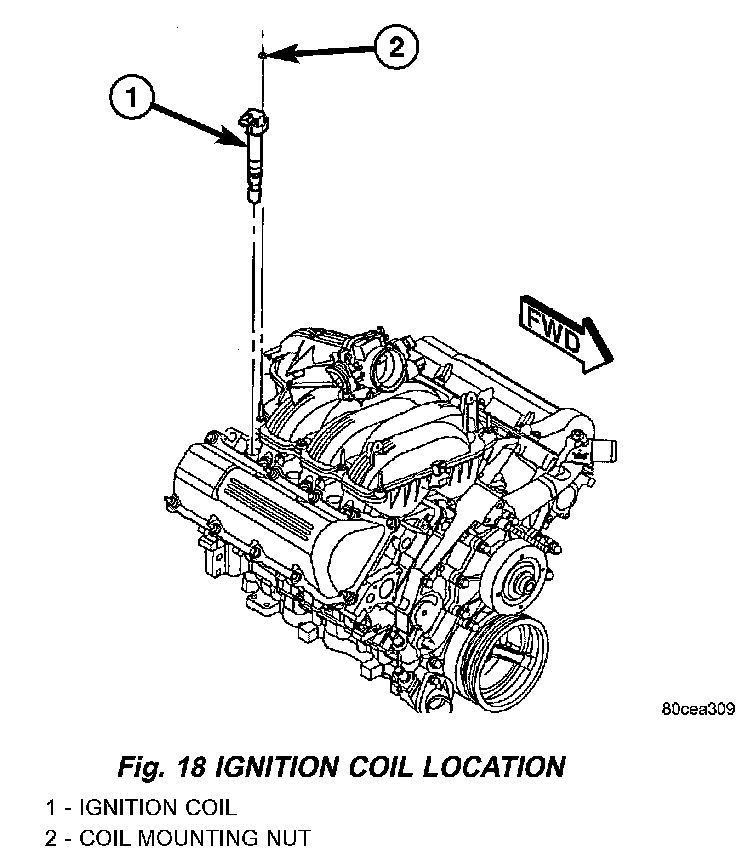 2

1

FWD

80cea309

Fig. 18 IGNITION COIL LOCATION

1 - IGNITION COIL
2 - COIL MOUNTING NUT