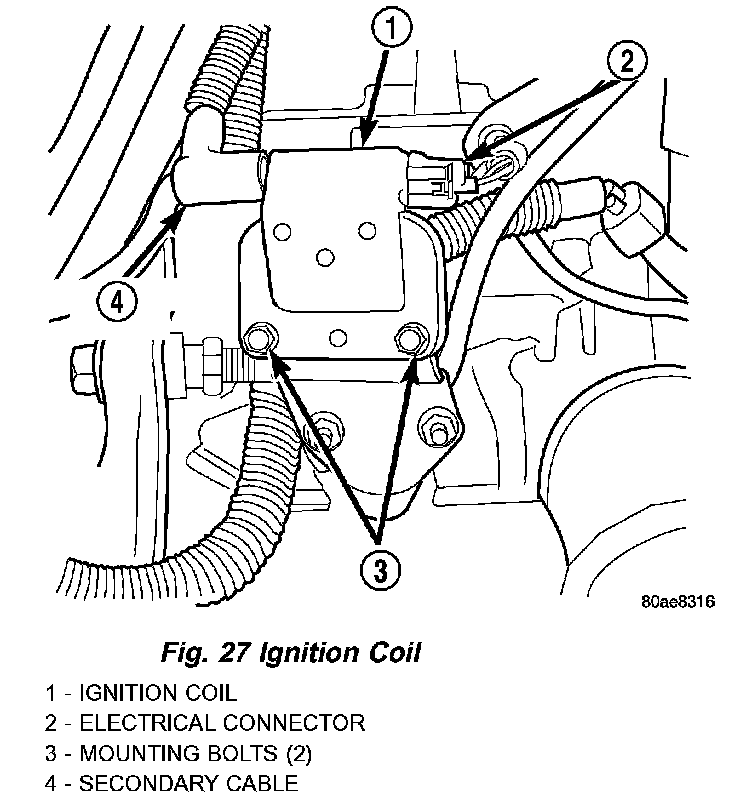 1
2
4
3
80ae8316

Fig. 27 Ignition Coil

1 - IGNITION COIL
2 - ELECTRICAL CONNECTOR
3 - MOUNTING BOLTS (2)
4 - SECONDARY CABLE