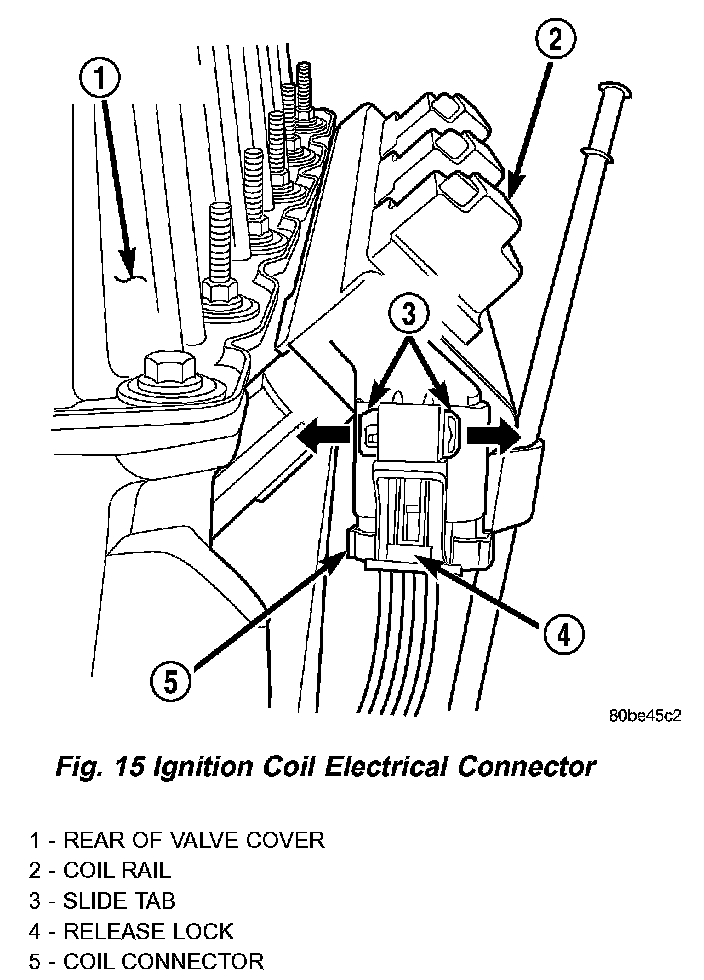 1
2
3
4
5
80be45c2

Fig. 15 Ignition Coil Electrical Connector

1 - REAR OF VALVE COVER
2 - COIL RAIL
3 - SLIDE TAB
4 - RELEASE LOCK
5 - COIL CONNECTOR