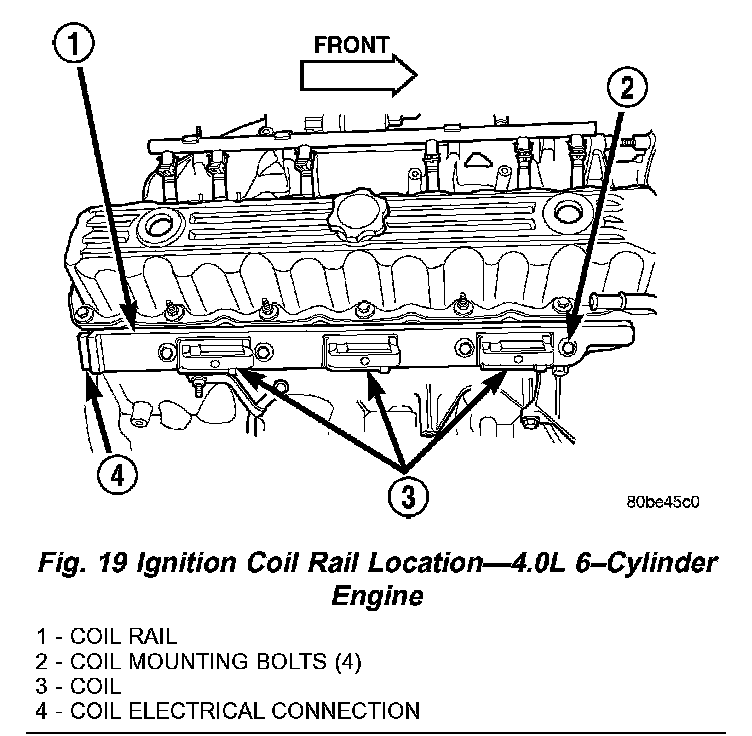 1

FRONT

2

4

3

80be45c0

Fig. 19 Ignition Coil Rail Location—4.0L 6–Cylinder Engine

1 - COIL RAIL
2 - COIL MOUNTING BOLTS (4)
3 - COIL
4 - COIL ELECTRICAL CONNECTION