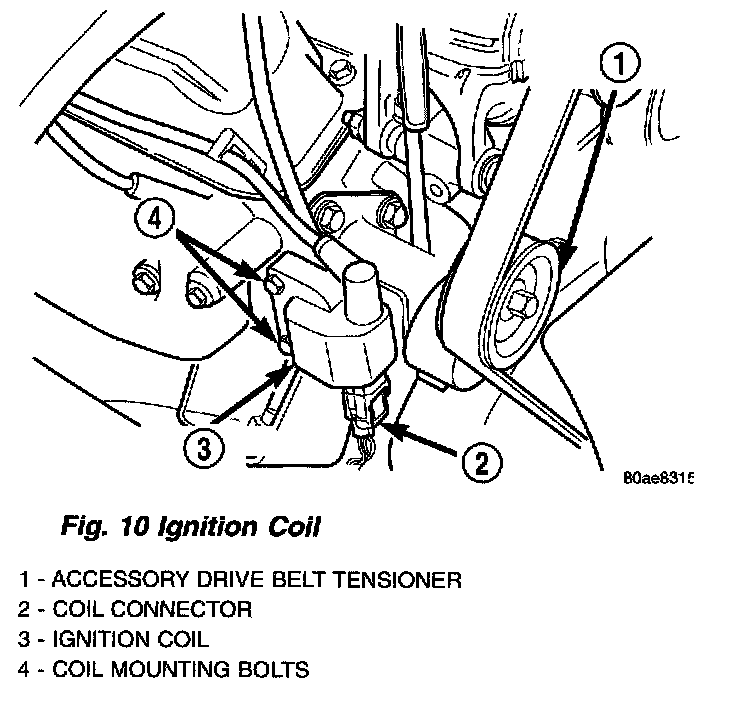 1
4
3
2
80ae8315

Fig. 10 Ignition Coil

1 - ACCESSORY DRIVE BELT TENSIONER
2 - COIL CONNECTOR
3 - IGNITION COIL
4 - COIL MOUNTING BOLTS