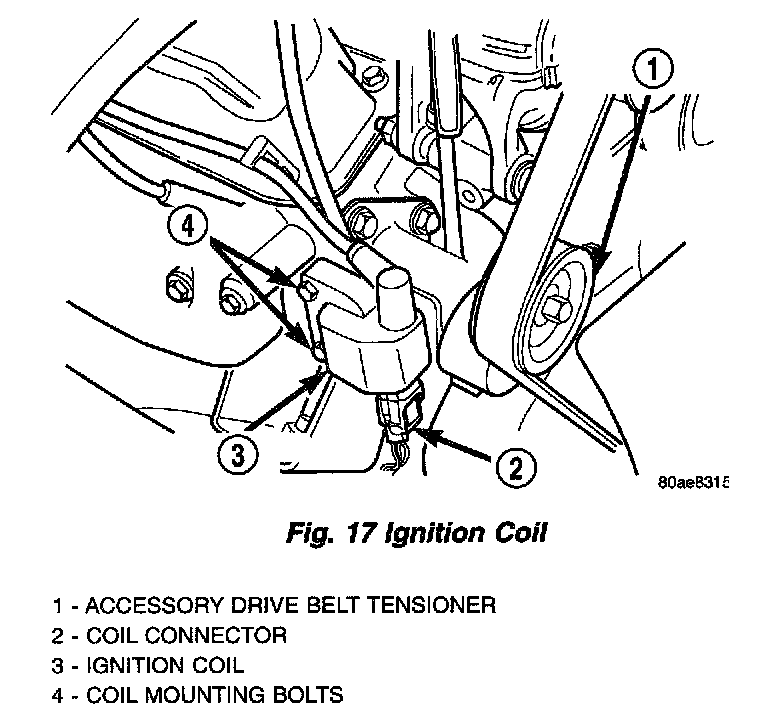 1

4

3

2

80ae8315

Fig. 17 Ignition Coil

1 - ACCESSORY DRIVE BELT TENSIONER
2 - COIL CONNECTOR
3 - IGNITION COIL
4 - COIL MOUNTING BOLTS