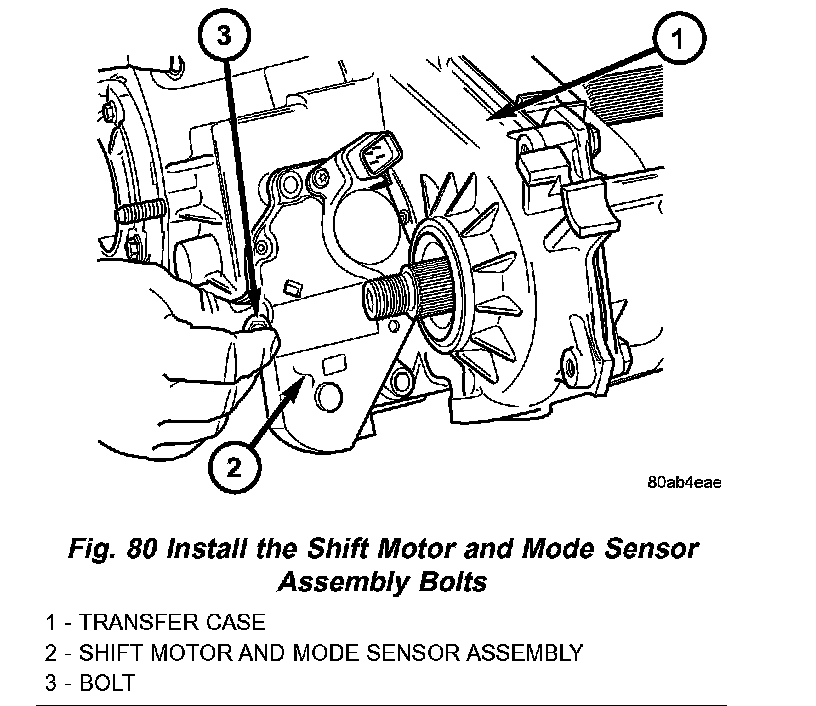 3

1

2

80ab4eae

Fig. 80 Install the Shift Motor and Mode Sensor Assembly Bolts

1 - TRANSFER CASE
2 - SHIFT MOTOR AND MODE SENSOR ASSEMBLY
3 - BOLT