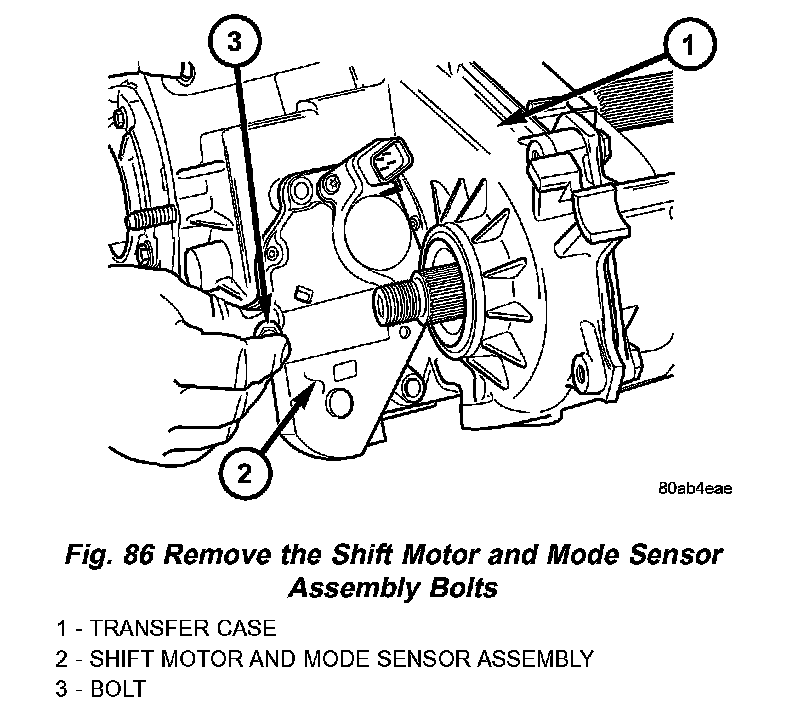 3

1

2

80ab4eae

Fig. 86 Remove the Shift Motor and Mode Sensor Assembly Bolts

1 - TRANSFER CASE
2 - SHIFT MOTOR AND MODE SENSOR ASSEMBLY
3 - BOLT