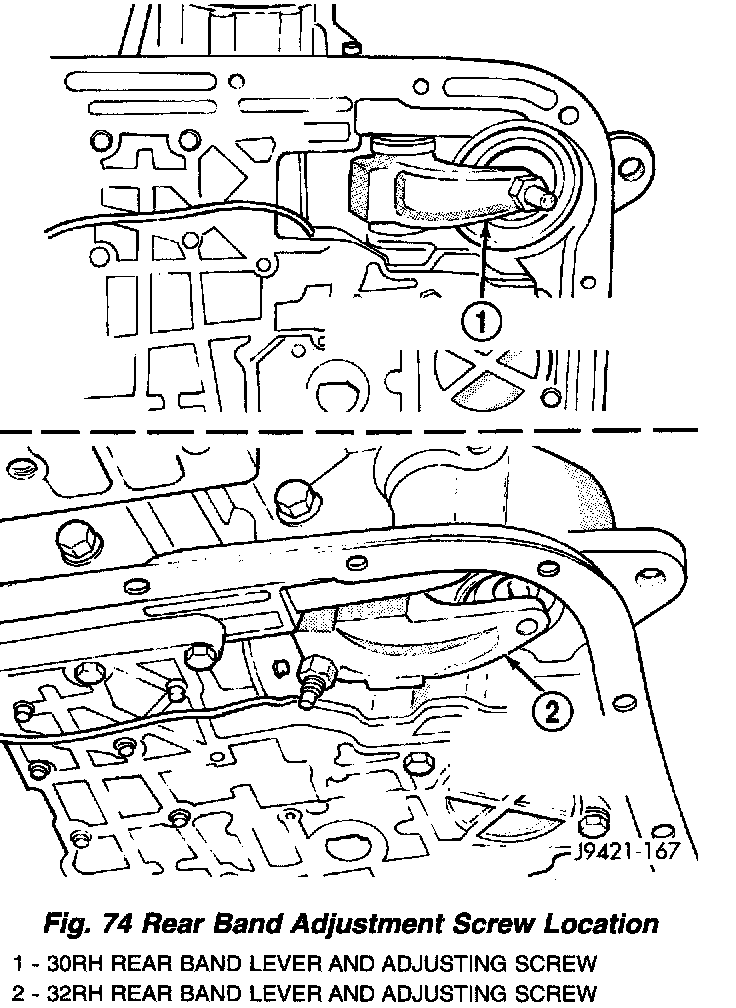 1

2

J9421-167

Fig. 74 Rear Band Adjustment Screw Location

1 - 30RH REAR BAND LEVER AND ADJUSTING SCREW
2 - 32RH REAR BAND LEVER AND ADJUSTING SCREW