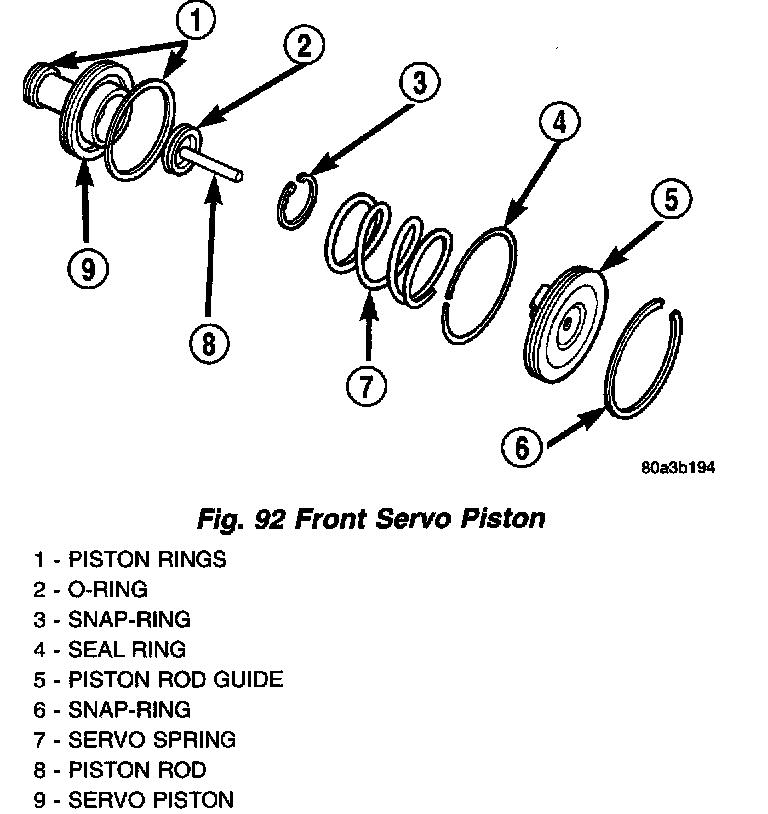 1
2
3
4
5
9
8
7
6
80a3b194

Fig. 92 Front Servo Piston

1 - PISTON RINGS
2 - O-RING
3 - SNAP-RING
4 - SEAL RING
5 - PISTON ROD GUIDE
6 - SNAP-RING
7 - SERVO SPRING
8 - PISTON ROD
9 - SERVO PISTON