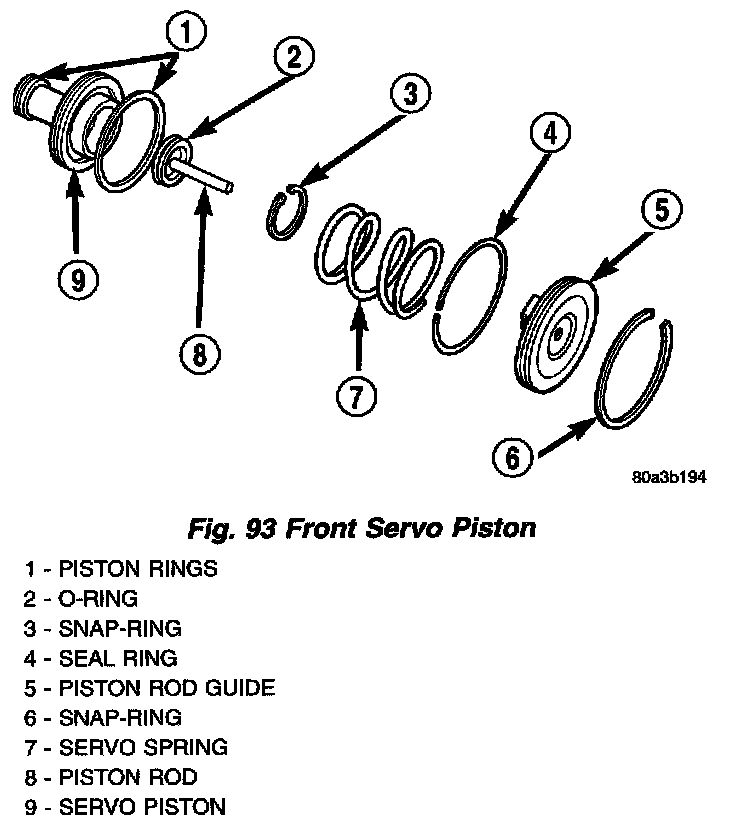 1
2
3
4
5
9
8
7
6
80a3b194

Fig. 93 Front Servo Piston

1 - PISTON RINGS
2 - O-RING
3 - SNAP-RING
4 - SEAL RING
5 - PISTON ROD GUIDE
6 - SNAP-RING
7 - SERVO SPRING
8 - PISTON ROD
9 - SERVO PISTON