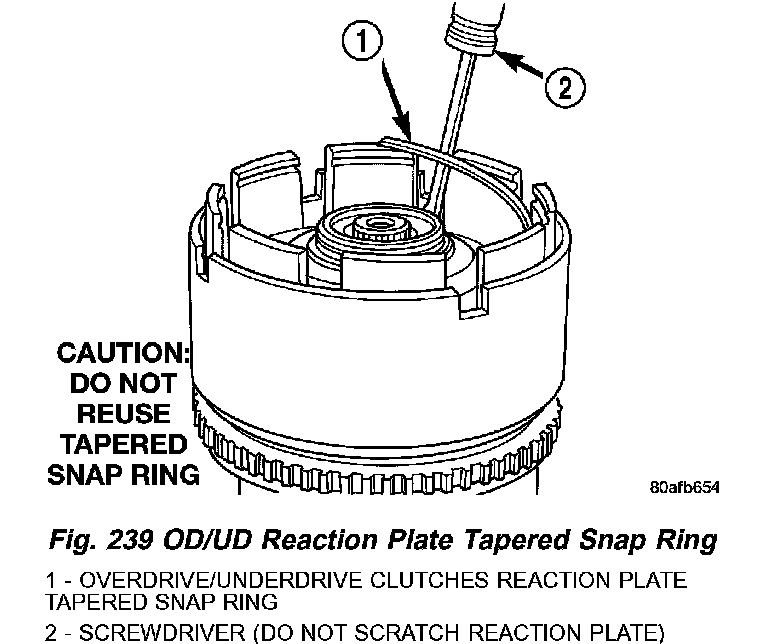 1

2

CAUTION: DO NOT REUSE TAPERED SNAP RING

80afb654

Fig. 239 OD/UD Reaction Plate Tapered Snap Ring

1 - OVERDRIVE/UNDERDRIVE CLUTCHES REACTION PLATE TAPERED SNAP RING

2 - SCREWDRIVER (DO NOT SCRATCH REACTION PLATE)