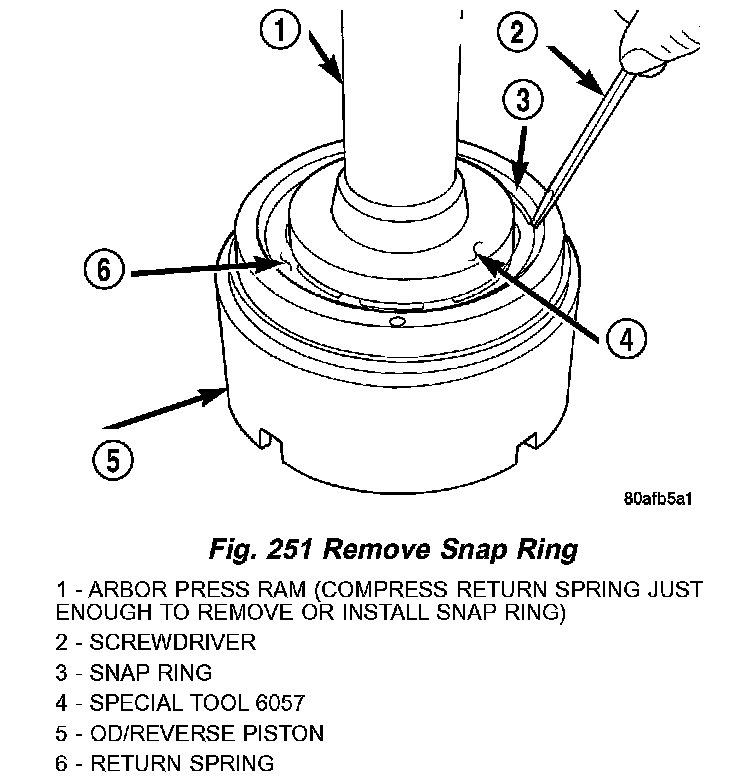 1
2
3
6
4
5
80afb5a1

Fig. 251 Remove Snap Ring

1 - ARBOR PRESS RAM (COMPRESS RETURN SPRING JUST ENOUGH TO REMOVE OR INSTALL SNAP RING)
2 - SCREWDRIVER
3 - SNAP RING
4 - SPECIAL TOOL 6057
5 - OD/REVERSE PISTON
6 - RETURN SPRING