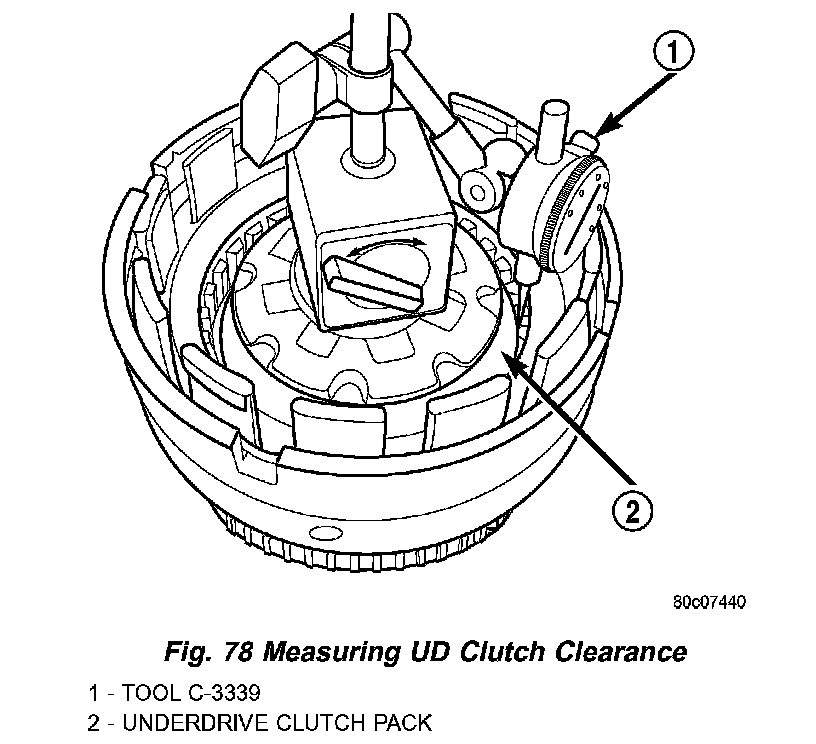 1

2

80c07440

Fig. 78 Measuring UD Clutch Clearance

1 - TOOL C-3339
2 - UNDERDRIVE CLUTCH PACK