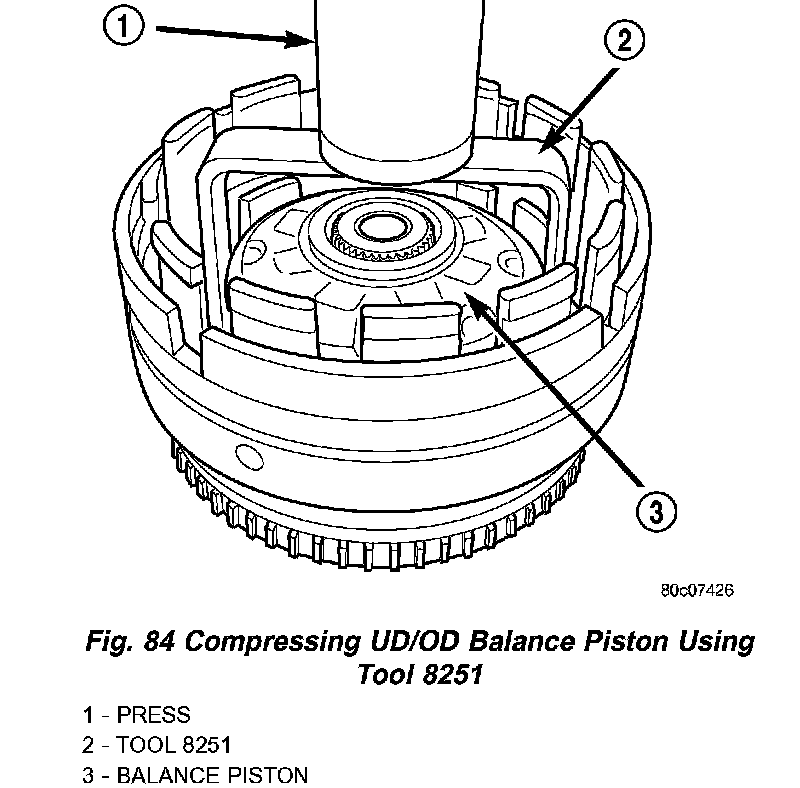 1

2

3

80c07426

Fig. 84 Compressing UD/OD Balance Piston Using Tool 8251

1 - PRESS
2 - TOOL 8251
3 - BALANCE PISTON