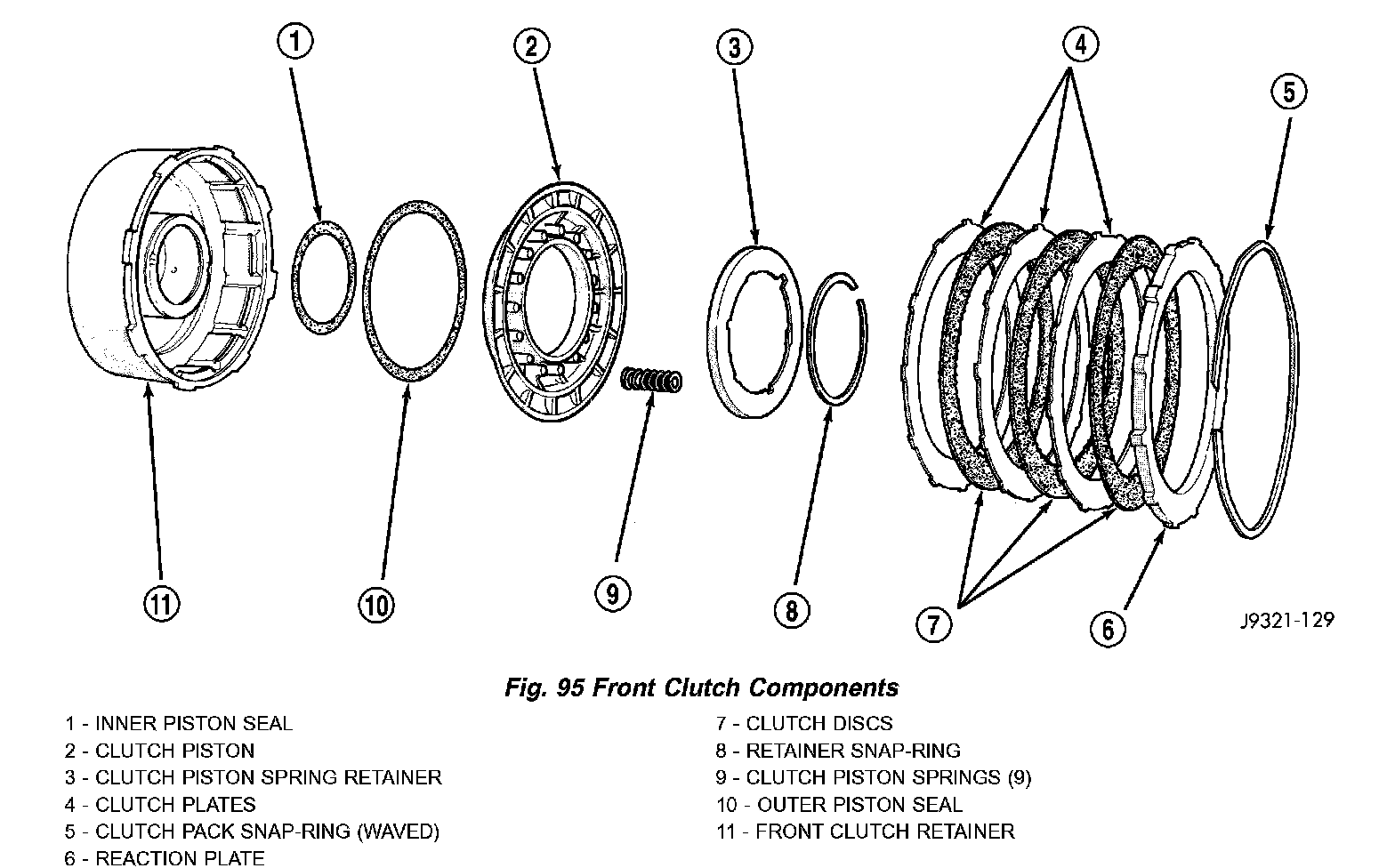 1
2
3
4
5
11
10
9
8
7
6
J9321-129

Fig. 95 Front Clutch Components

1 - INNER PISTON SEAL
2 - CLUTCH PISTON
3 - CLUTCH PISTON SPRING RETAINER
4 - CLUTCH PLATES
5 - CLUTCH PACK SNAP-RING (WAVED)
6 - REACTION PLATE

7 - CLUTCH DISCS
8 - RETAINER SNAP-RING
9 - CLUTCH PISTON SPRINGS (9)
10 - OUTER PISTON SEAL
11 - FRONT CLUTCH RETAINER