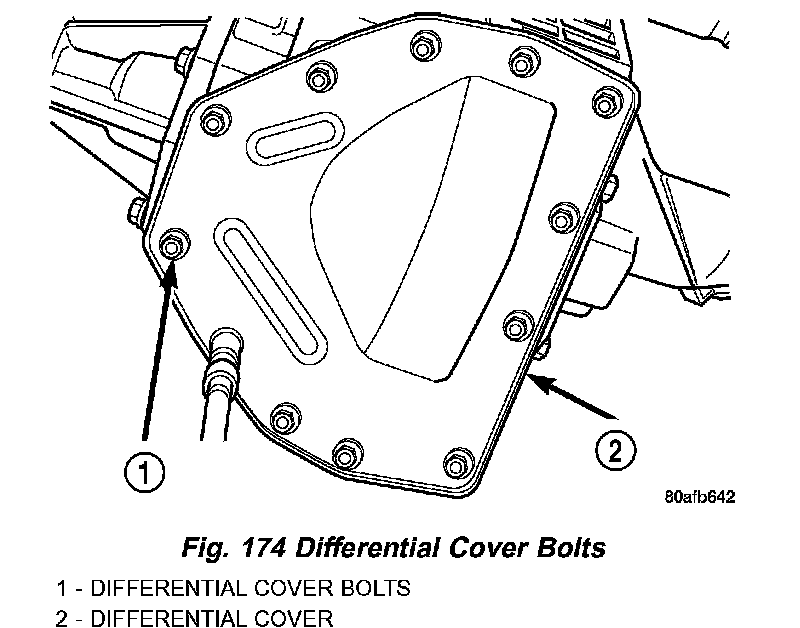 1

2

80afb642

Fig. 174 Differential Cover Bolts

1 - DIFFERENTIAL COVER BOLTS
2 - DIFFERENTIAL COVER