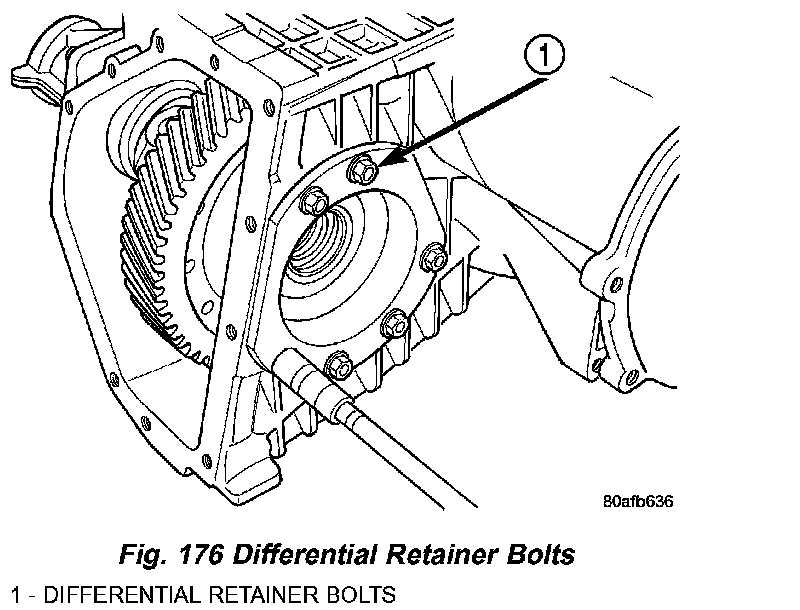 1

80afb636

Fig. 176 Differential Retainer Bolts

1 - DIFFERENTIAL RETAINER BOLTS