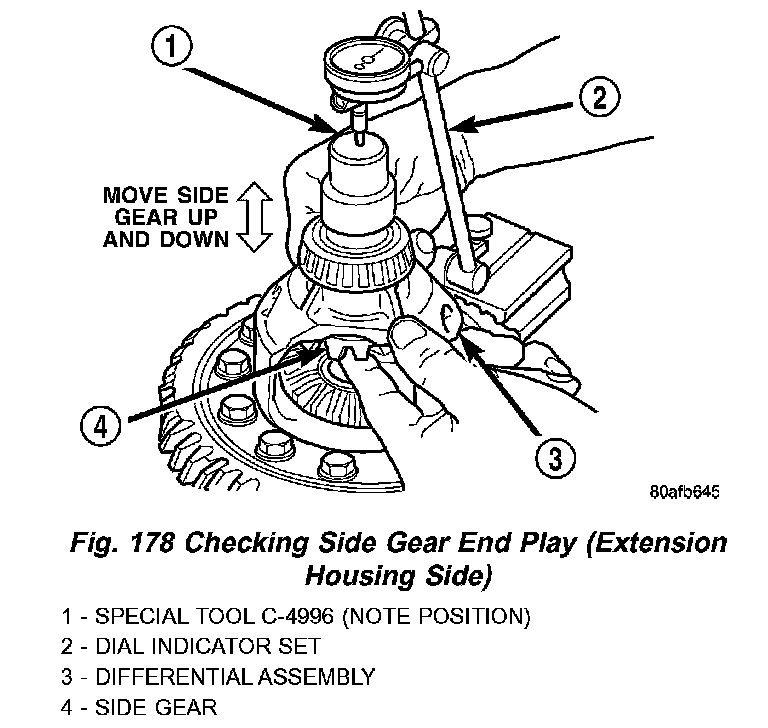 1

2

MOVE SIDE GEAR UP AND DOWN

4

3

80afb645

Fig. 178 Checking Side Gear End Play (Extension Housing Side)

1 - SPECIAL TOOL C-4996 (NOTE POSITION)
2 - DIAL INDICATOR SET
3 - DIFFERENTIAL ASSEMBLY
4 - SIDE GEAR