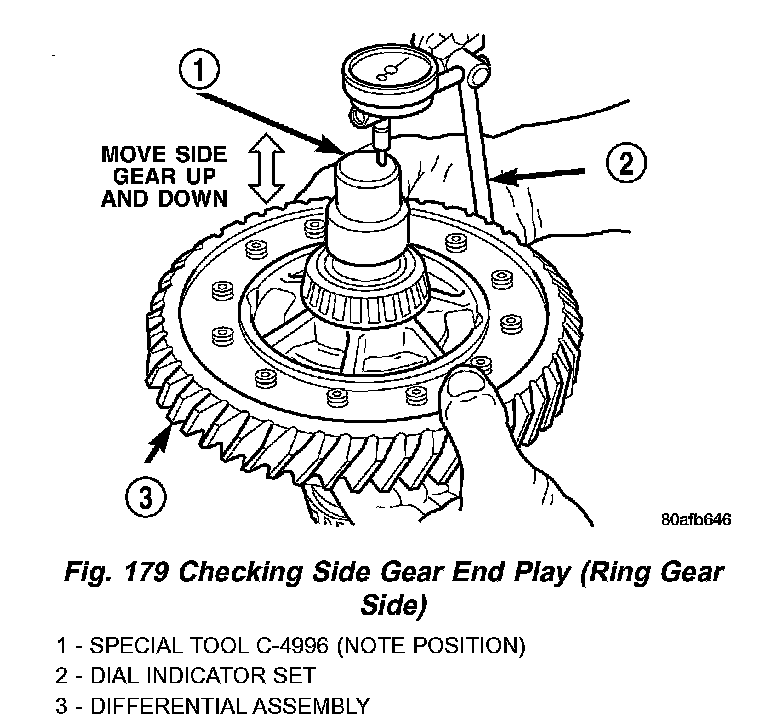 1

MOVE SIDE GEAR UP AND DOWN

2

3

80afb646

Fig. 179 Checking Side Gear End Play (Ring Gear Side)

1 - SPECIAL TOOL C-4996 (NOTE POSITION)
2 - DIAL INDICATOR SET
3 - DIFFERENTIAL ASSEMBLY