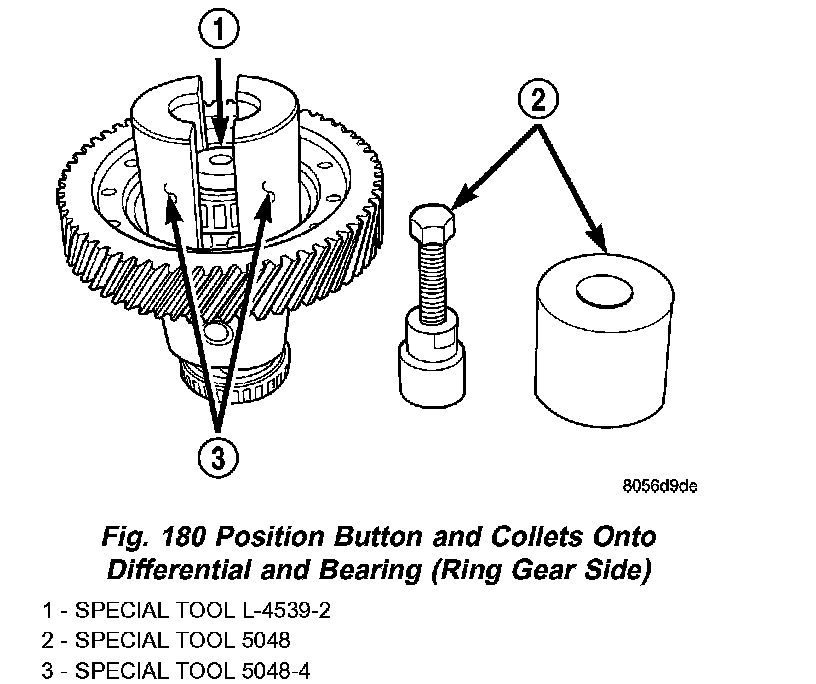 1

2

3

8056d9de

Fig. 180 Position Button and Collets Onto Differential and Bearing (Ring Gear Side)

1 - SPECIAL TOOL L-4539-2
2 - SPECIAL TOOL 5048
3 - SPECIAL TOOL 5048-4