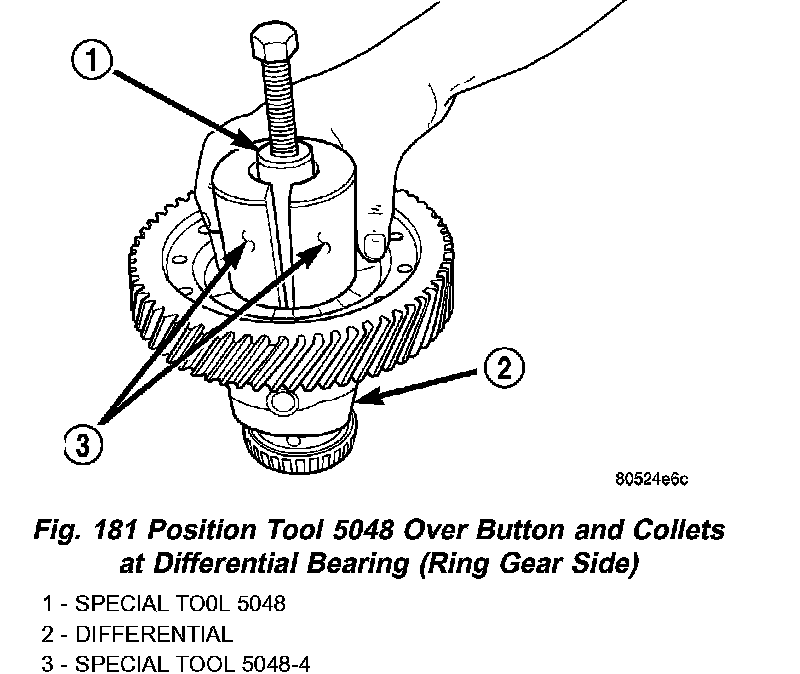 1

2

3

80524e6c

Fig. 181 Position Tool 5048 Over Button and Collets at Differential Bearing (Ring Gear Side)

1 - SPECIAL TOOL 5048
2 - DIFFERENTIAL
3 - SPECIAL TOOL 5048-4