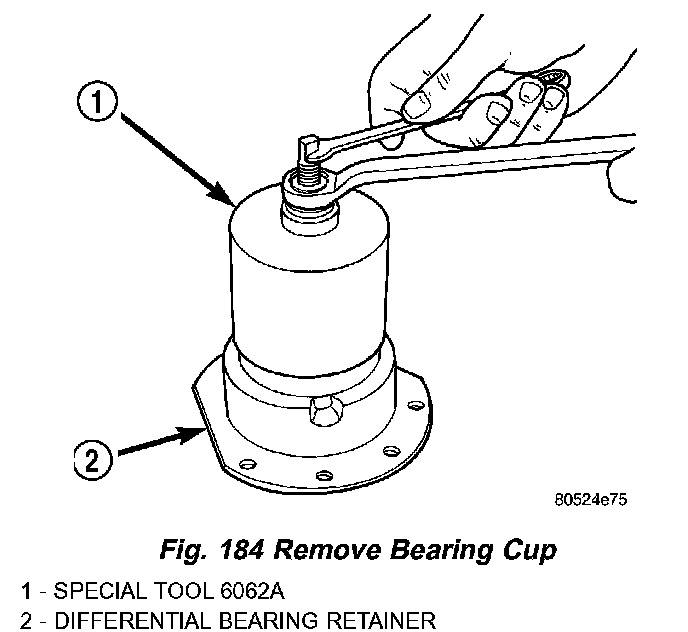 1

2

80524e75

Fig. 184 Remove Bearing Cup

1 - SPECIAL TOOL 6062A
2 - DIFFERENTIAL BEARING RETAINER