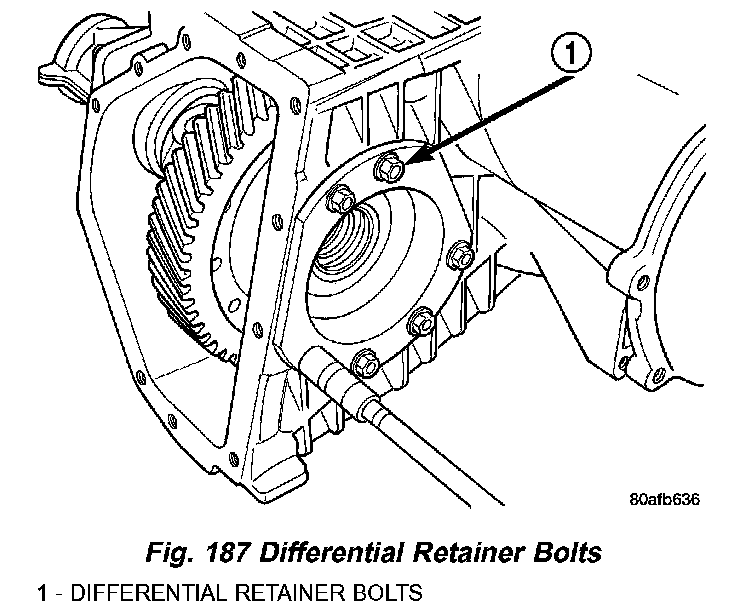 1

80afb636

Fig. 187 Differential Retainer Bolts

1 - DIFFERENTIAL RETAINER BOLTS