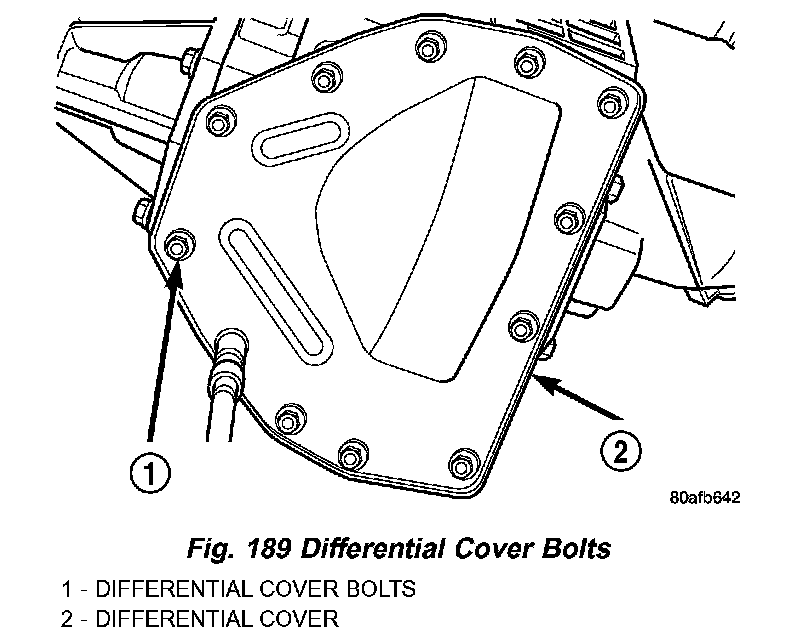 1

2

80afb642

Fig. 189 Differential Cover Bolts

1 - DIFFERENTIAL COVER BOLTS
2 - DIFFERENTIAL COVER